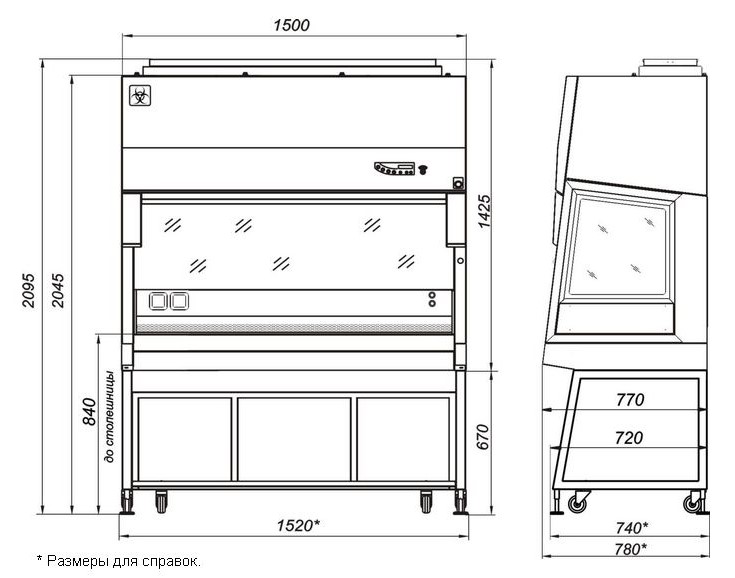 1500

2095

2045

1425

840
до столешницы

670

1520*

770

720

740*

780*

* Размеры для справок.